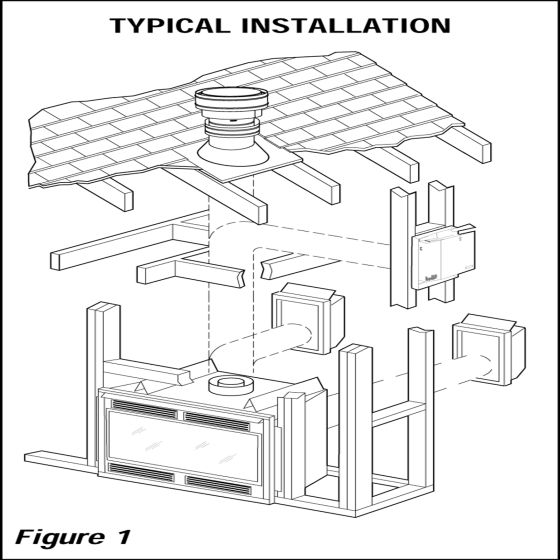 TYPICAL INSTALLATION

Figure 1